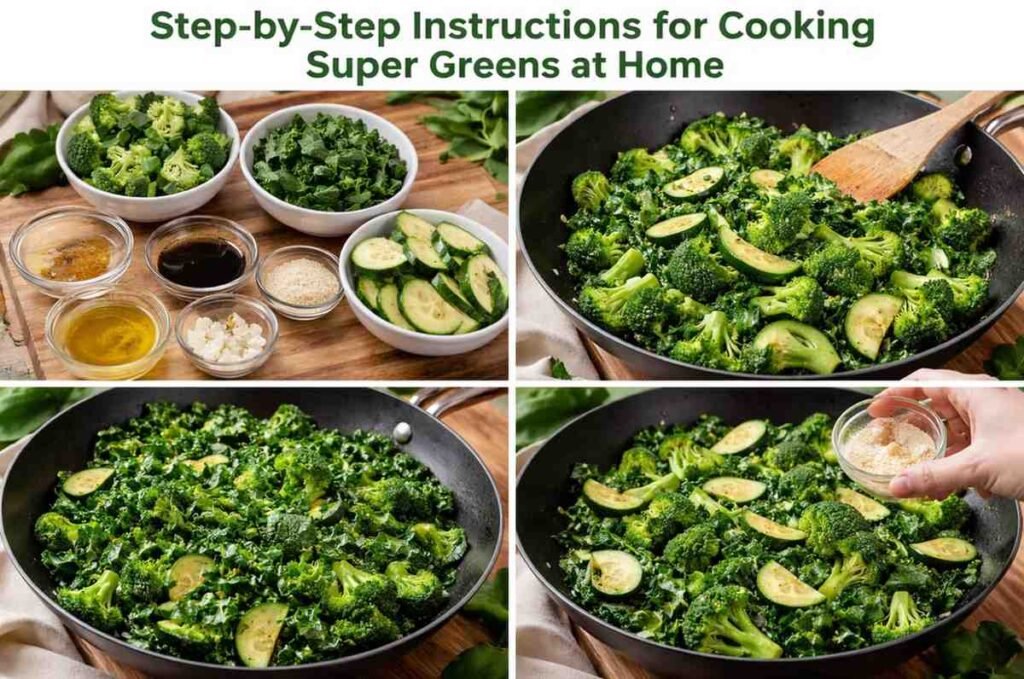 Step-by-Step Instructions for Cooking Super Greens at Home